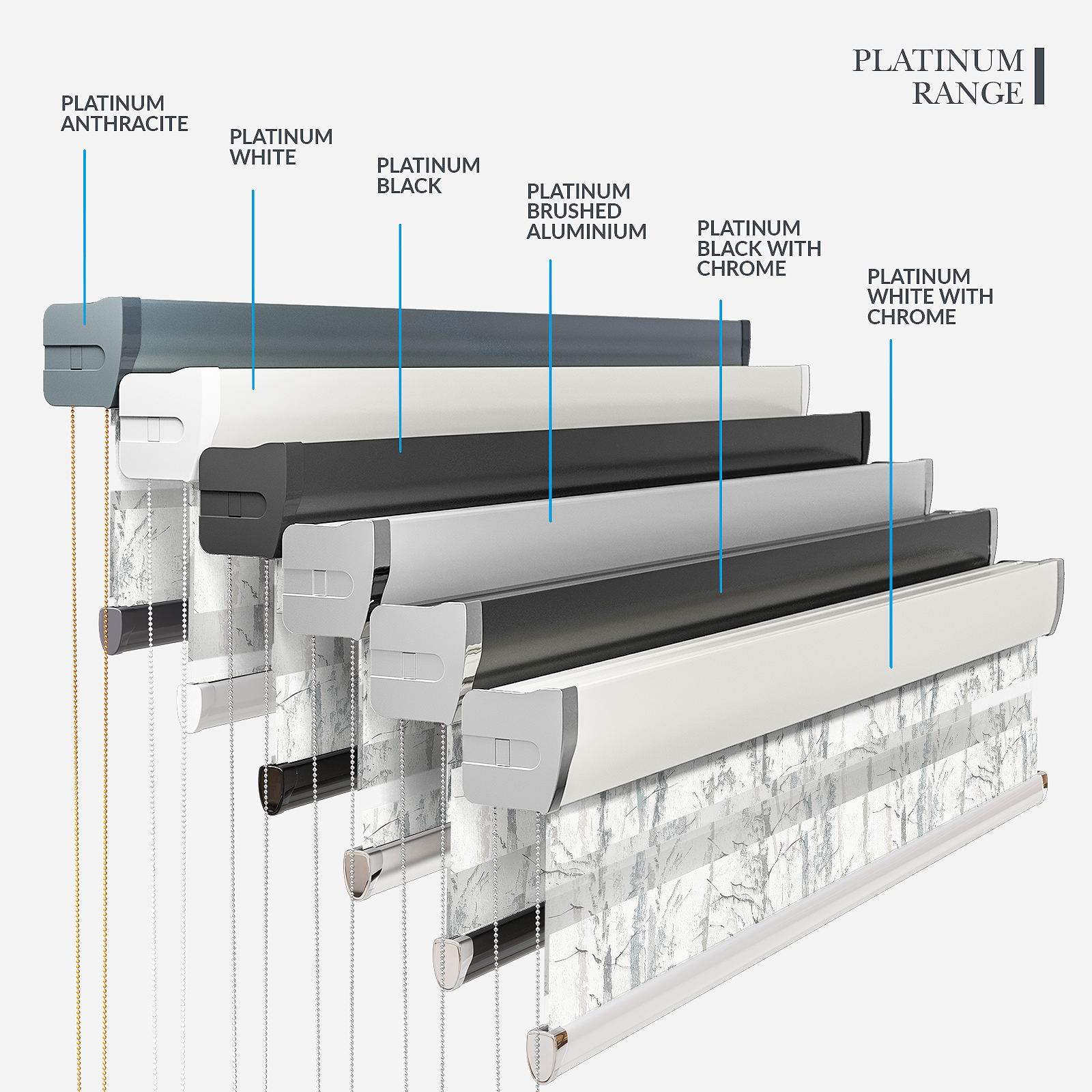 PLATINUM RANGE

PLATINUM ANTHRACITE

PLATINUM WHITE

PLATINUM BLACK

PLATINUM BRUSHED ALUMINIUM

PLATINUM BLACK WITH CHROME

PLATINUM WHITE WITH CHROME